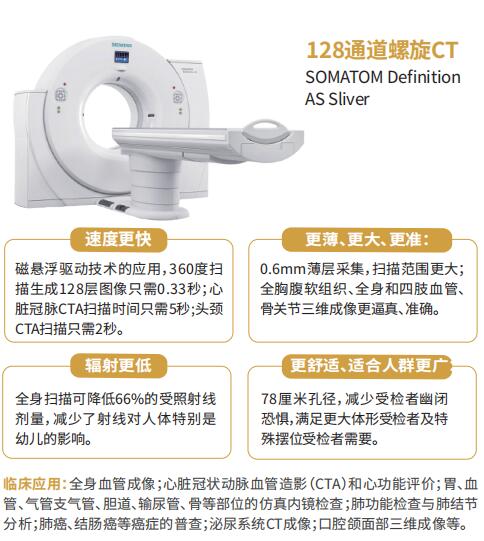 SIEMENS

128通道螺旋CT
SOMATOM Definition AS Sliver

速度更快

磁悬浮驱动技术的应用，360度扫描生成128层图像只需0.33秒；心脏冠脉CTA扫描时间只需5秒；头颈CTA扫描只需2秒。

更薄、更大、更准：

0.6mm薄层采集，扫描范围更大；全胸腹软组织、全身和四肢血管、骨关节三维成像更逼真、准确。

辐射更低

全身扫描可降低66%的受照射线剂量，减少了射线对人体特别是幼儿的影响。

更舒适、适合人群更广

78厘米孔径，减少受检者幽闭恐惧，满足更大体形受检者及特殊摆位受检者需要。

临床应用：全身血管成像；心脏冠状动脉血管造影（CTA）和心功能评价；胃、血管、气管支气管、胆道、输尿管、骨等部位的仿真内镜检查；肺功能检查与肺结节分析；肺癌、结肠癌等癌症的普查；泌尿系统CT成像；口腔颌面部三维成像等。